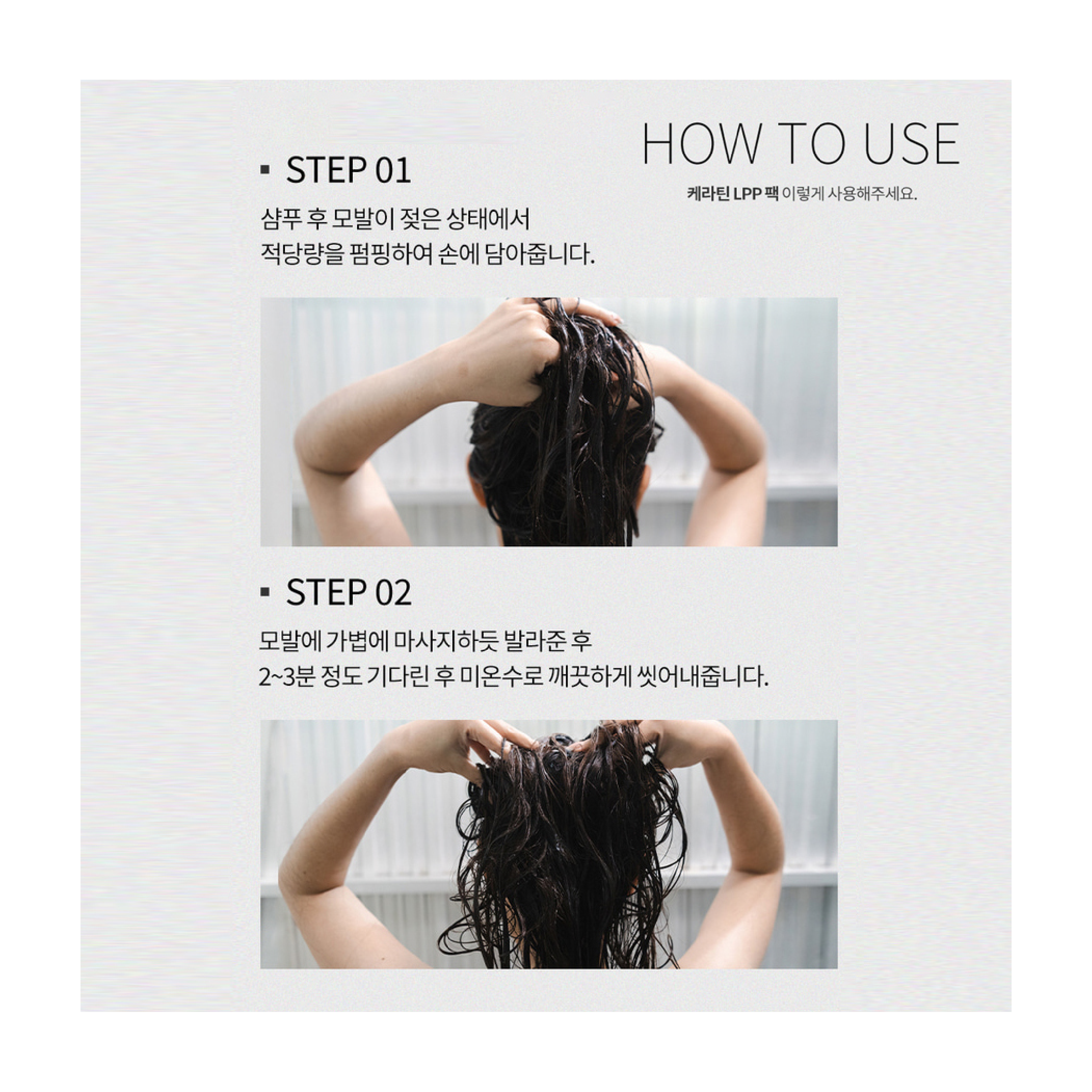 HOW TO USE

케라틴 LPP 팩 이렇게 사용해주세요.

▪ STEP 01

샴푸 후 모발이 젖은 상태에서
적당량을 펌핑하여 손에 담아줍니다.

▪ STEP 02

모발에 가볍에 마사지하듯 발라준 후
2~3분 정도 기다린 후 미온수로 깨끗하게 씻어내줍니다.